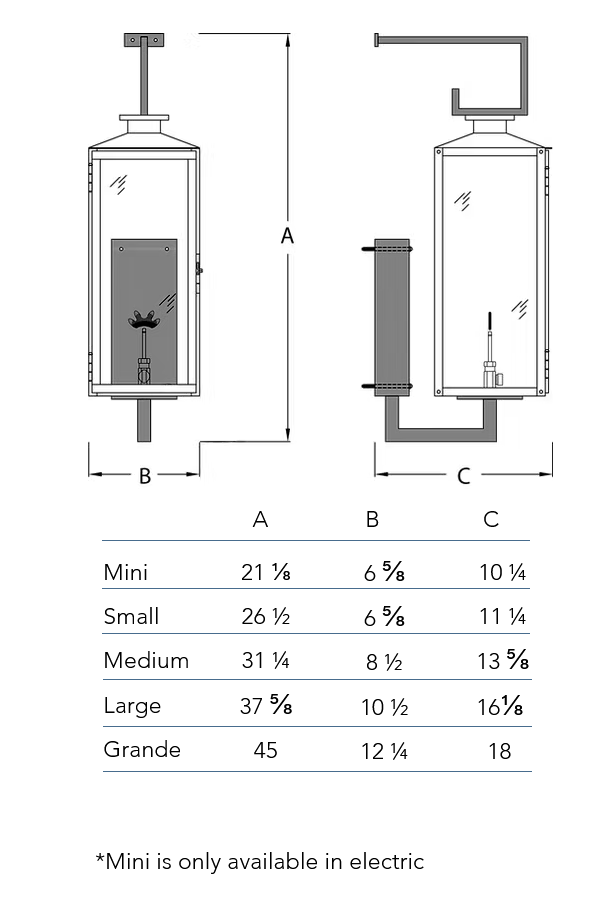 A

B

C

| | A | B | C |
|---|---|---|---|
| Mini | 21 ⅛ | 6 ⅝ | 10 ¼ |
| Small | 26 ½ | 6 ⅝ | 11 ¼ |
| Medium | 31 ¼ | 8 ½ | 13 ⅝ |
| Large | 37 ⅝ | 10 ½ | 16⅛ |
| Grande | 45 | 12 ¼ | 18 |

*Mini is only available in electric