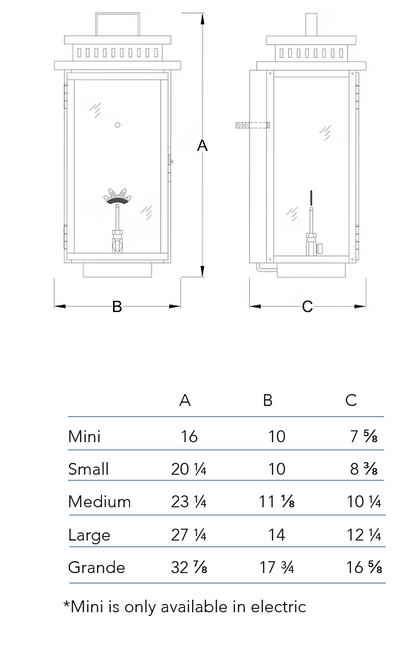 A

B

C

| | A | B | C |
|---|---|---|---|
| Mini | 16 | 10 | 7 ⅝ |
| Small | 20 ¼ | 10 | 8 ⅜ |
| Medium | 23 ¼ | 11 ⅛ | 10 ¼ |
| Large | 27 ¼ | 14 | 12 ¼ |
| Grande | 32 ⅞ | 17 ¾ | 16 ⅝ |

*Mini is only available in electric