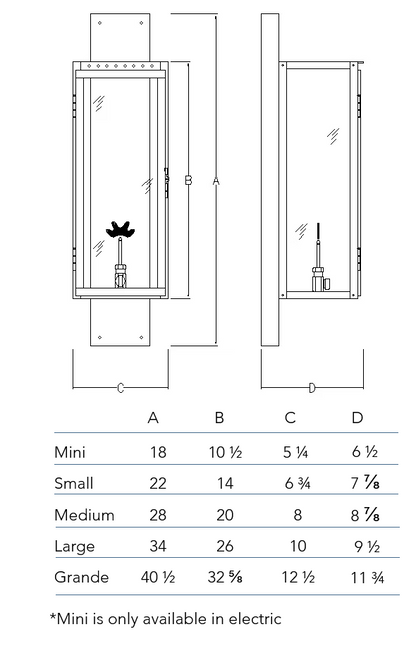 B A

C D

|  | A | B | C | D |
|---|---|---|---|---|
| Mini | 18 | 10 ½ | 5 ¼ | 6 ½ |
| Small | 22 | 14 | 6 ¾ | 7 ⅞ |
| Medium | 28 | 20 | 8 | 8 ⅞ |
| Large | 34 | 26 | 10 | 9 ½ |
| Grande | 40 ½ | 32 ⅝ | 12 ½ | 11 ¾ |

*Mini is only available in electric