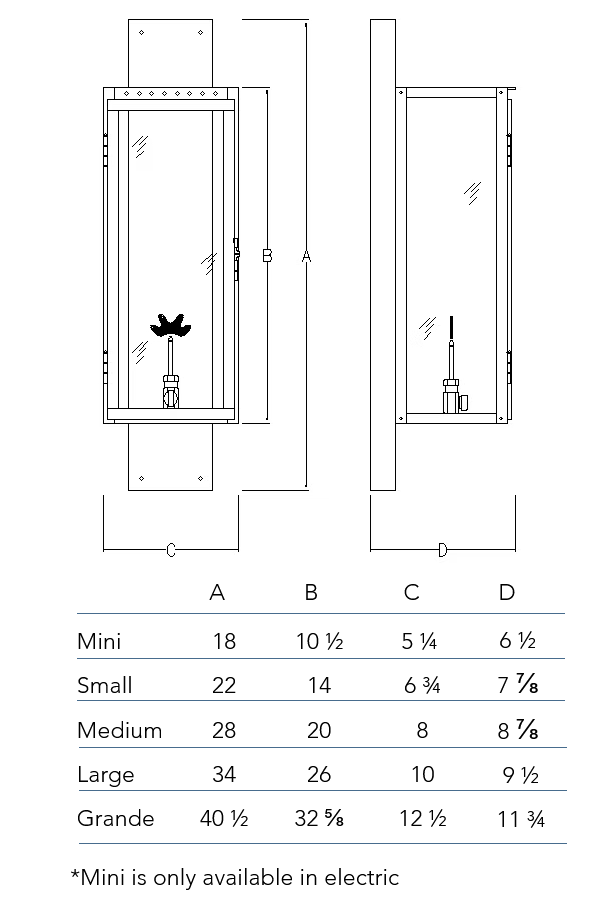 B A

C D

| | A | B | C | D |
|---|---|---|---|---|
| Mini | 18 | 10 ½ | 5 ¼ | 6 ½ |
| Small | 22 | 14 | 6 ¾ | 7 ⅞ |
| Medium | 28 | 20 | 8 | 8 ⅞ |
| Large | 34 | 26 | 10 | 9 ½ |
| Grande | 40 ½ | 32 ⅝ | 12 ½ | 11 ¾ |

*Mini is only available in electric