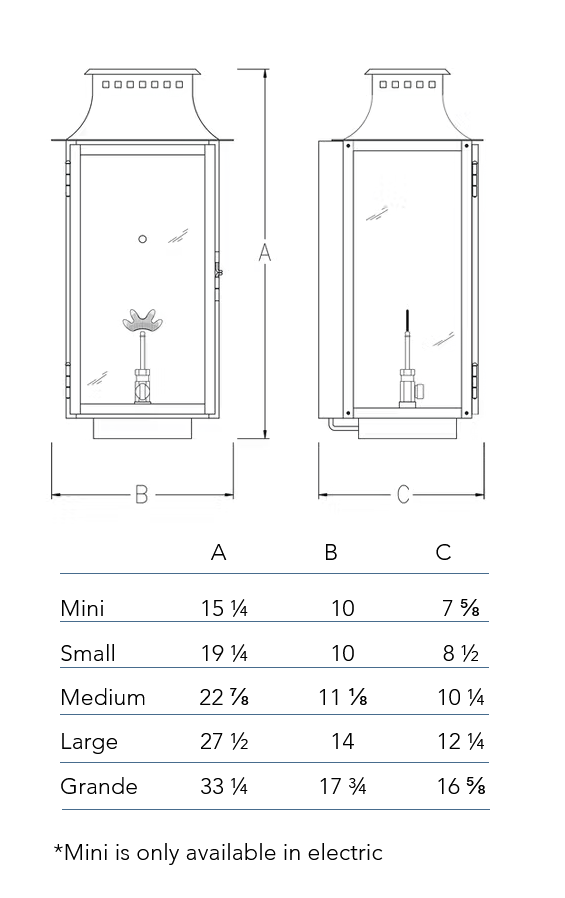 A

B

C

|  | A | B | C |
|---|---|---|---|
| Mini | 15 ¼ | 10 | 7 ⅝ |
| Small | 19 ¼ | 10 | 8 ½ |
| Medium | 22 ⅞ | 11 ⅛ | 10 ¼ |
| Large | 27 ½ | 14 | 12 ¼ |
| Grande | 33 ¼ | 17 ¾ | 16 ⅝ |

*Mini is only available in electric